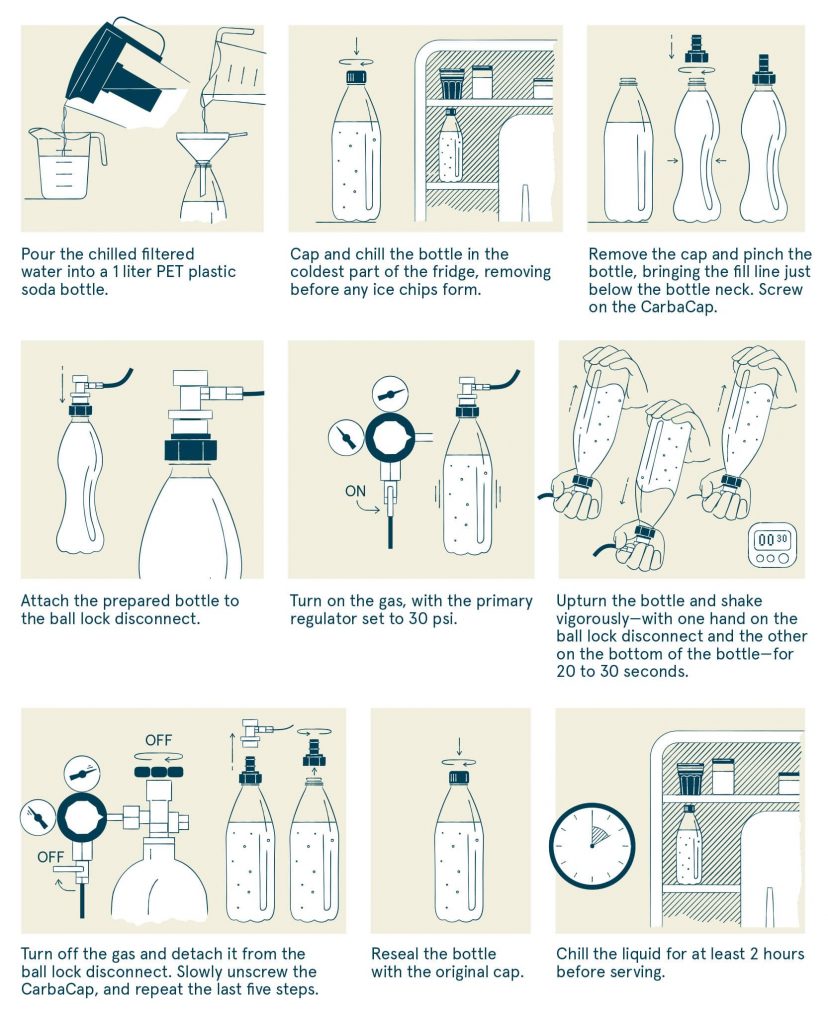 Pour the chilled filtered water into a 1 liter PET plastic soda bottle.

Cap and chill the bottle in the coldest part of the fridge, removing before any ice chips form.

Remove the cap and pinch the bottle, bringing the fill line just below the bottle neck. Screw on the CarbaCap.

Attach the prepared bottle to the ball lock disconnect.

ON

Turn on the gas, with the primary regulator set to 30 psi.

00 30

Upturn the bottle and shake vigorously—with one hand on the ball lock disconnect and the other on the bottom of the bottle—for 20 to 30 seconds.

OFF

OFF

Turn off the gas and detach it from the ball lock disconnect. Slowly unscrew the CarbaCap, and repeat the last five steps.

Reseal the bottle with the original cap.

Chill the liquid for at least 2 hours before serving.